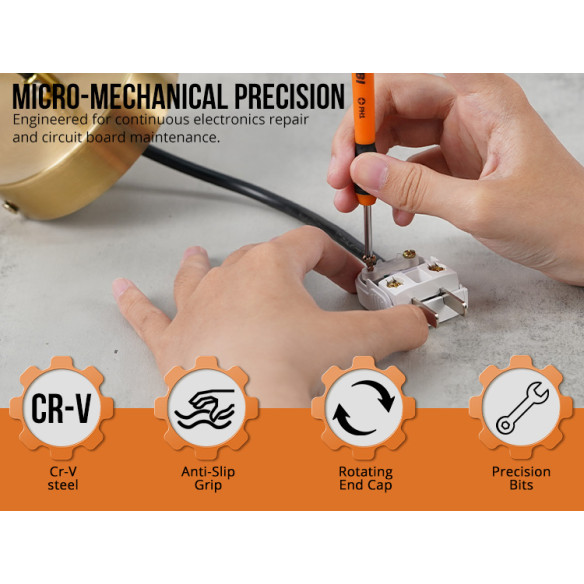 MICRO-MECHANICAL PRECISION
Engineered for continuous electronics repair and circuit board maintenance.

PH1

CR-V

Cr-V steel

Anti-Slip Grip

Rotating End Cap

Precision Bits