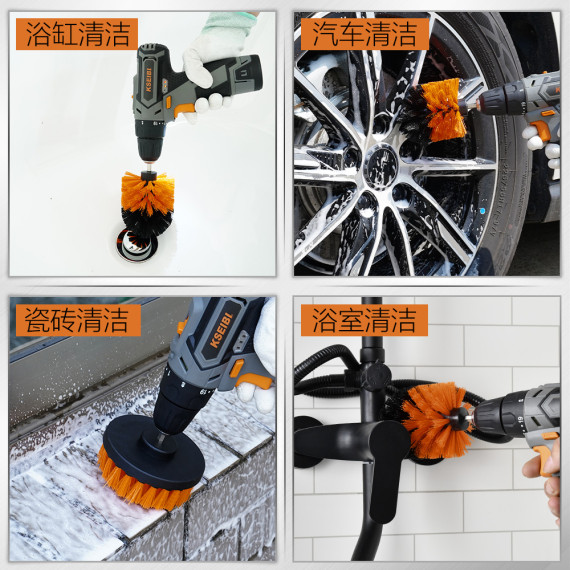 浴缸清洁

KSEIBI

汽车清洁

瓷砖清洁

KSEIBI

浴室清洁