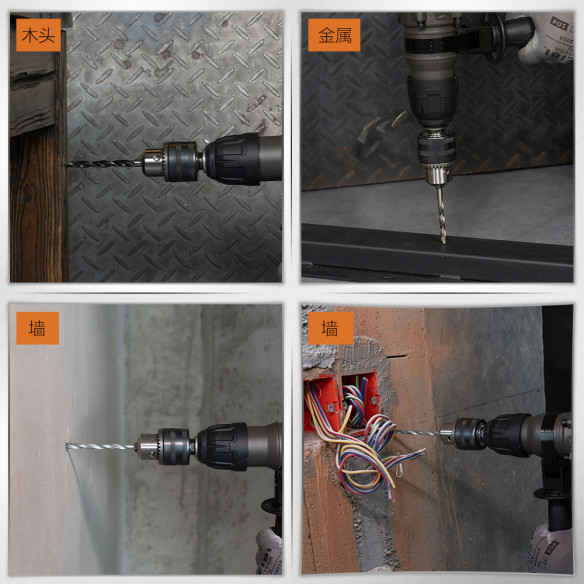 木头

金属

墙

墙