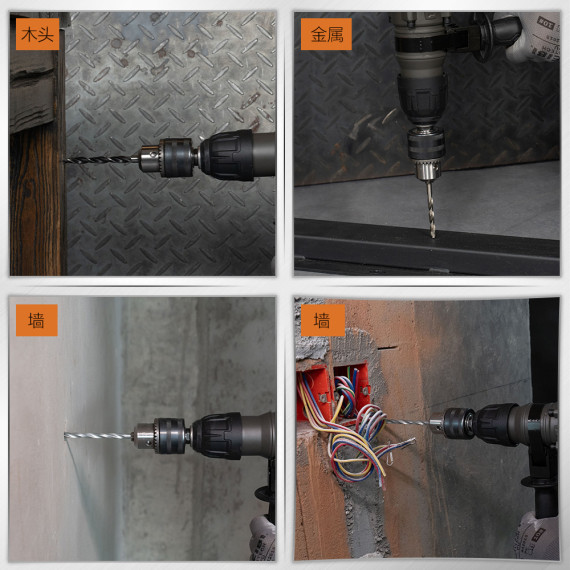 木头

金属

墙

墙