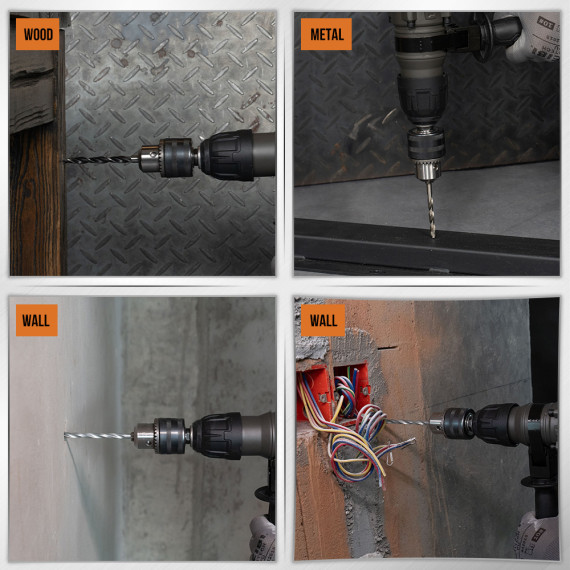 WOOD

METAL

WALL

WALL