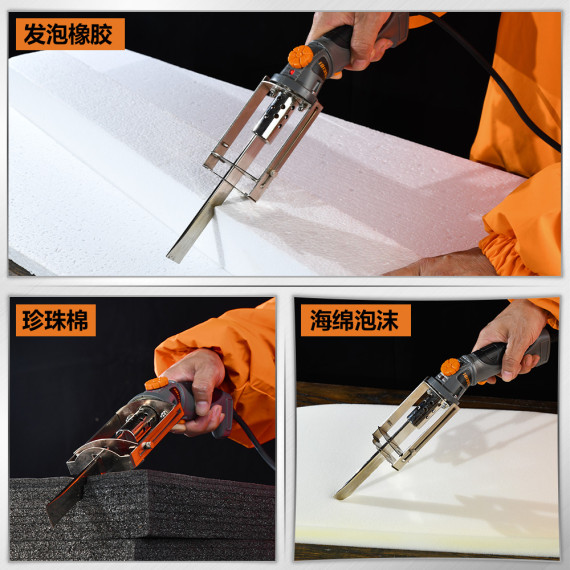 发泡橡胶

珍珠棉

海绵泡沫