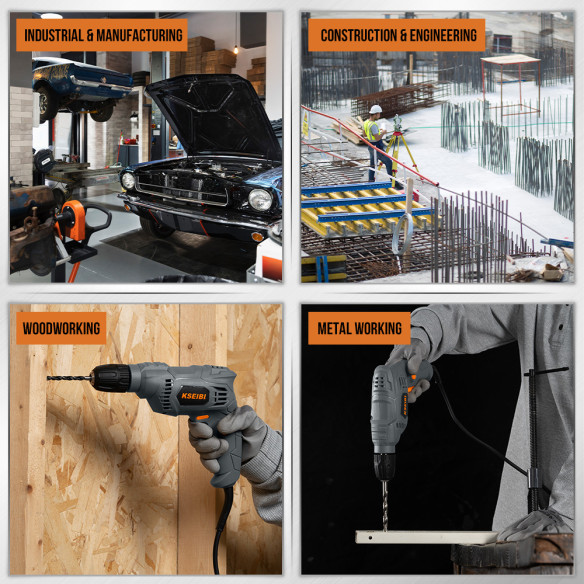 INDUSTRIAL & MANUFACTURING

CONSTRUCTION & ENGINEERING

WOODWORKING

KSEIBI

METAL WORKING

KSEIBI