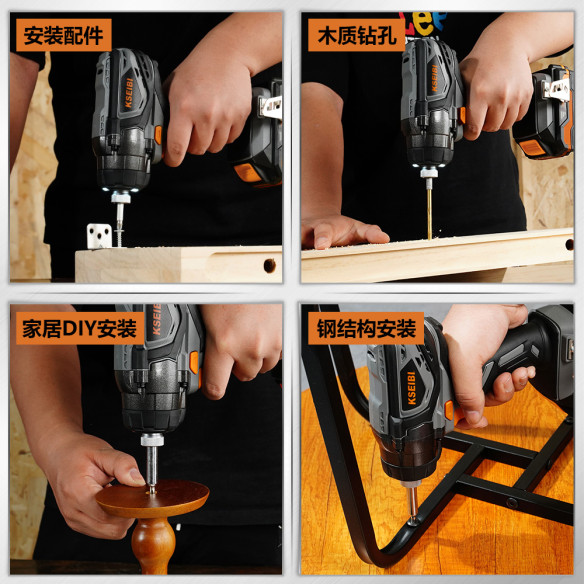 安装配件

KSEIBI

木质钻孔

KSEIBI

家居DIY安装

KSEIBI

钢结构安装

KSEIBI