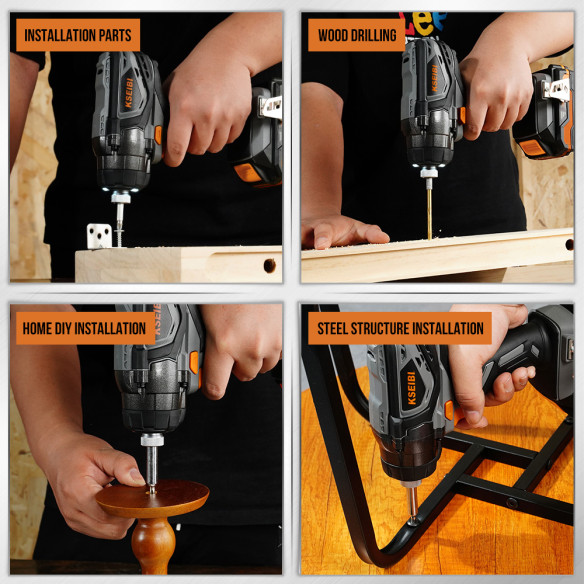 INSTALLATION PARTS

KSEIBI

WOOD DRILLING

KSEIBI

HOME DIY INSTALLATION

KSEIBI

STEEL STRUCTURE INSTALLATION

KSEIBI