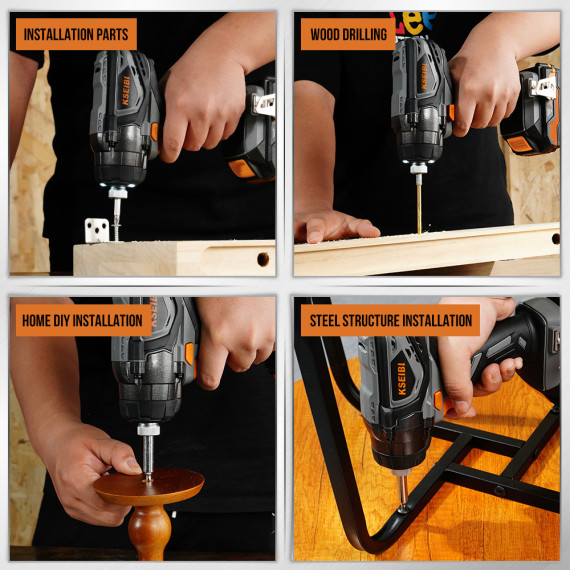 INSTALLATION PARTS

KSEIBI

WOOD DRILLING

KSEIBI

HOME DIY INSTALLATION

KSEIBI

STEEL STRUCTURE INSTALLATION

KSEIBI