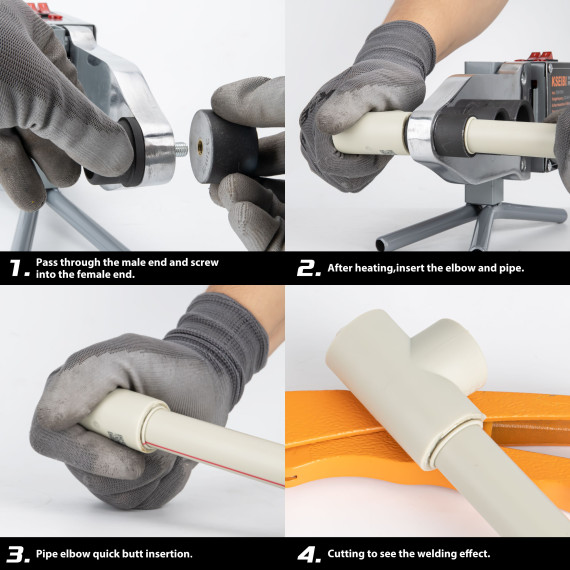 KSEIBI

1. Pass through the male end and screw into the female end.

2. After heating,insert the elbow and pipe.

3. Pipe elbow quick butt insertion.

4. Cutting to see the welding effect.