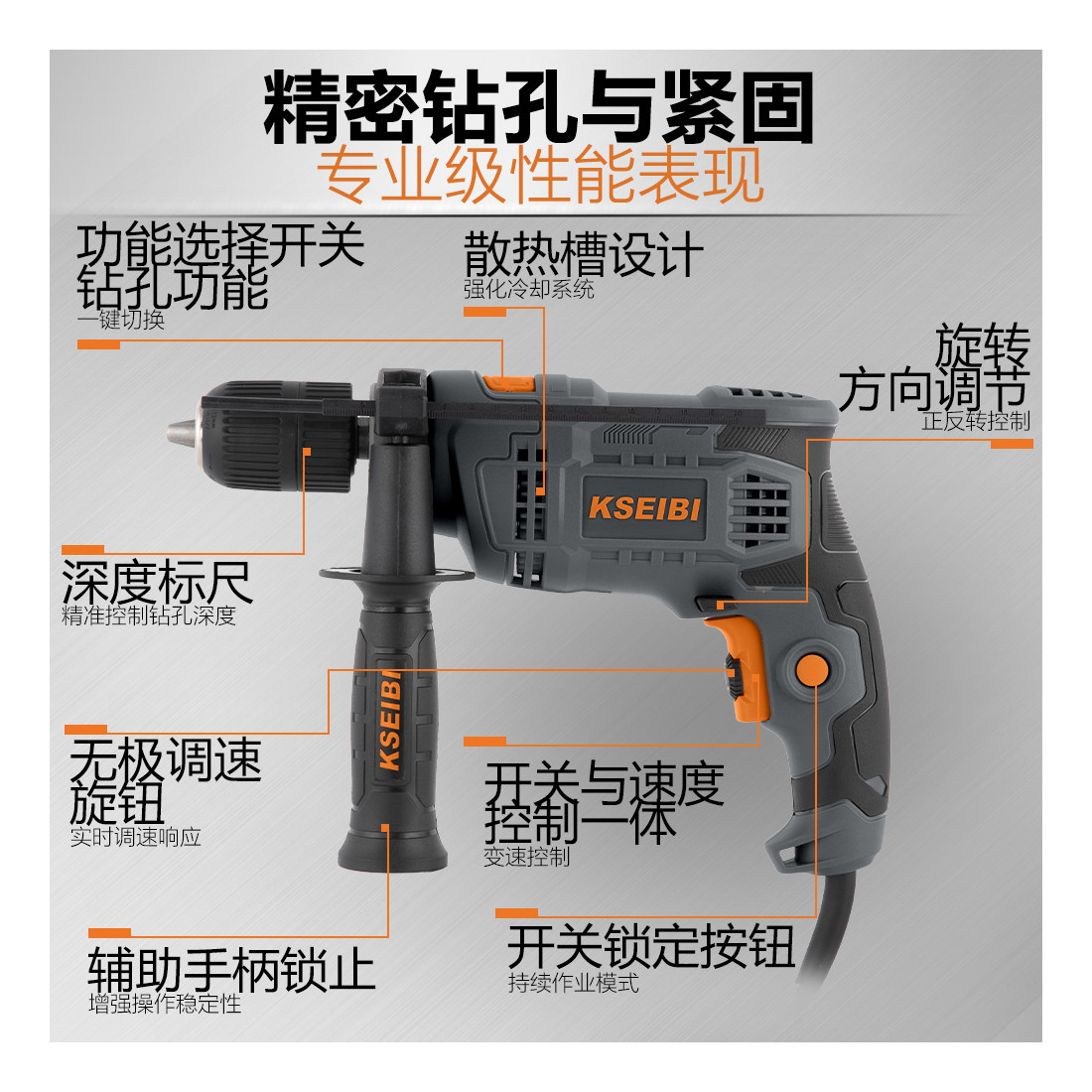 精密钻孔与紧固
专业级性能表现

功能选择开关
钻孔功能
一键切换

散热槽设计
强化冷却系统

旋转
方向调节
正反转控制

KSEIBI

深度标尺
精准控制钻孔深度

KSEIBI

无极调速
旋钮
实时调速响应

开关与速度
控制一体
变速控制

辅助手柄锁止
增强操作稳定性

开关锁定按钮
持续作业模式