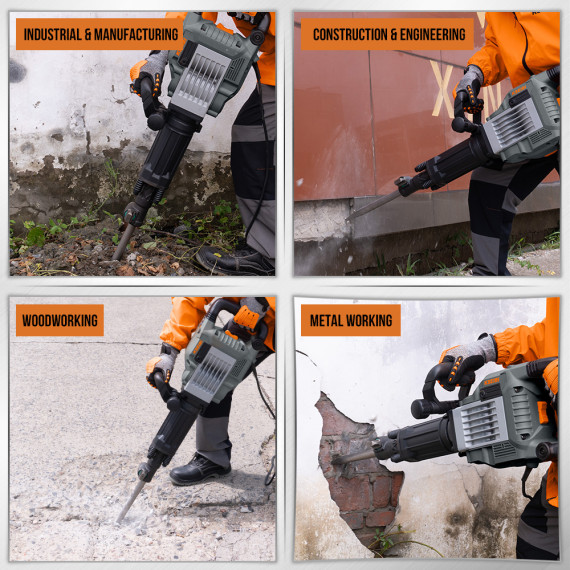 INDUSTRIAL & MANUFACTURING

CONSTRUCTION & ENGINEERING

WOODWORKING

METAL WORKING