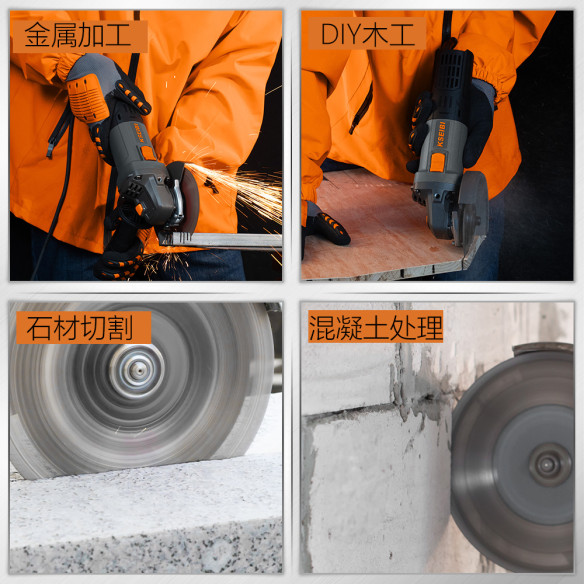 金属加工

KSEIBI

DIY木工

KSEIBI

石材切割

混凝土处理