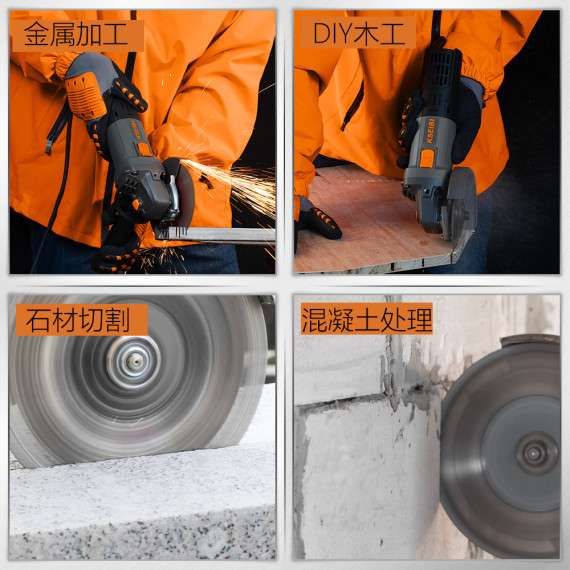 金属加工

KSEIBI

DIY木工

KSEIBI

石材切割

混凝土处理