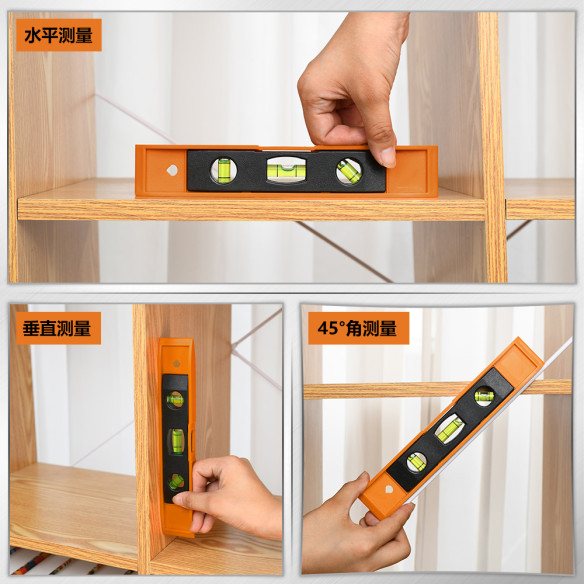 水平测量

垂直测量

45°角测量