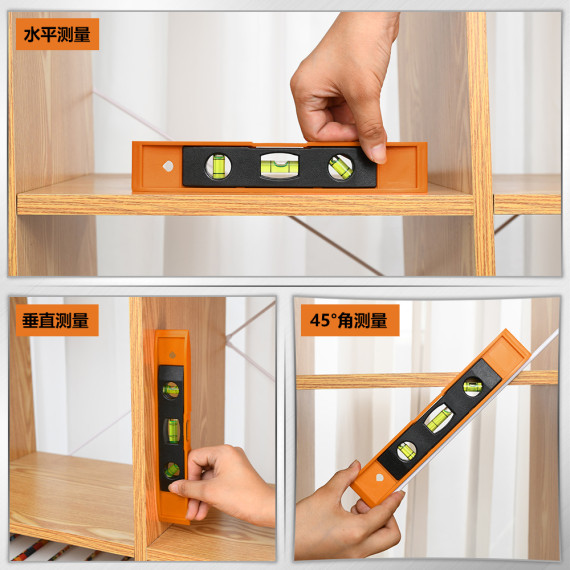 水平测量

垂直测量

45°角测量