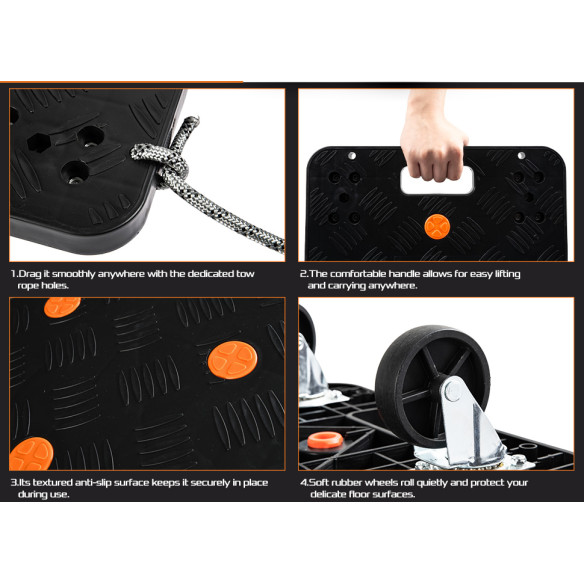 1.Drag it smoothly anywhere with the dedicated tow rope holes.

2.The comfortable handle allows for easy lifting and carrying anywhere.

3.Its textured anti-slip surface keeps it securely in place during use.

4.Soft rubber wheels roll quietly and protect your delicate floor surfaces.