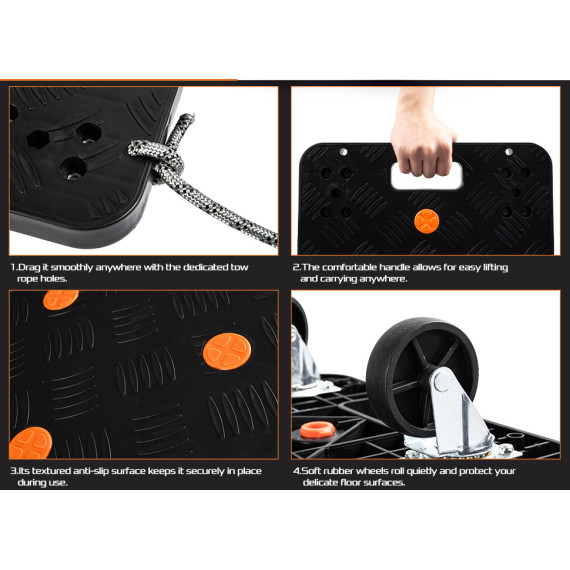 1.Drag it smoothly anywhere with the dedicated tow rope holes.

2.The comfortable handle allows for easy lifting and carrying anywhere.

3.Its textured anti-slip surface keeps it securely in place during use.

4.Soft rubber wheels roll quietly and protect your delicate floor surfaces.