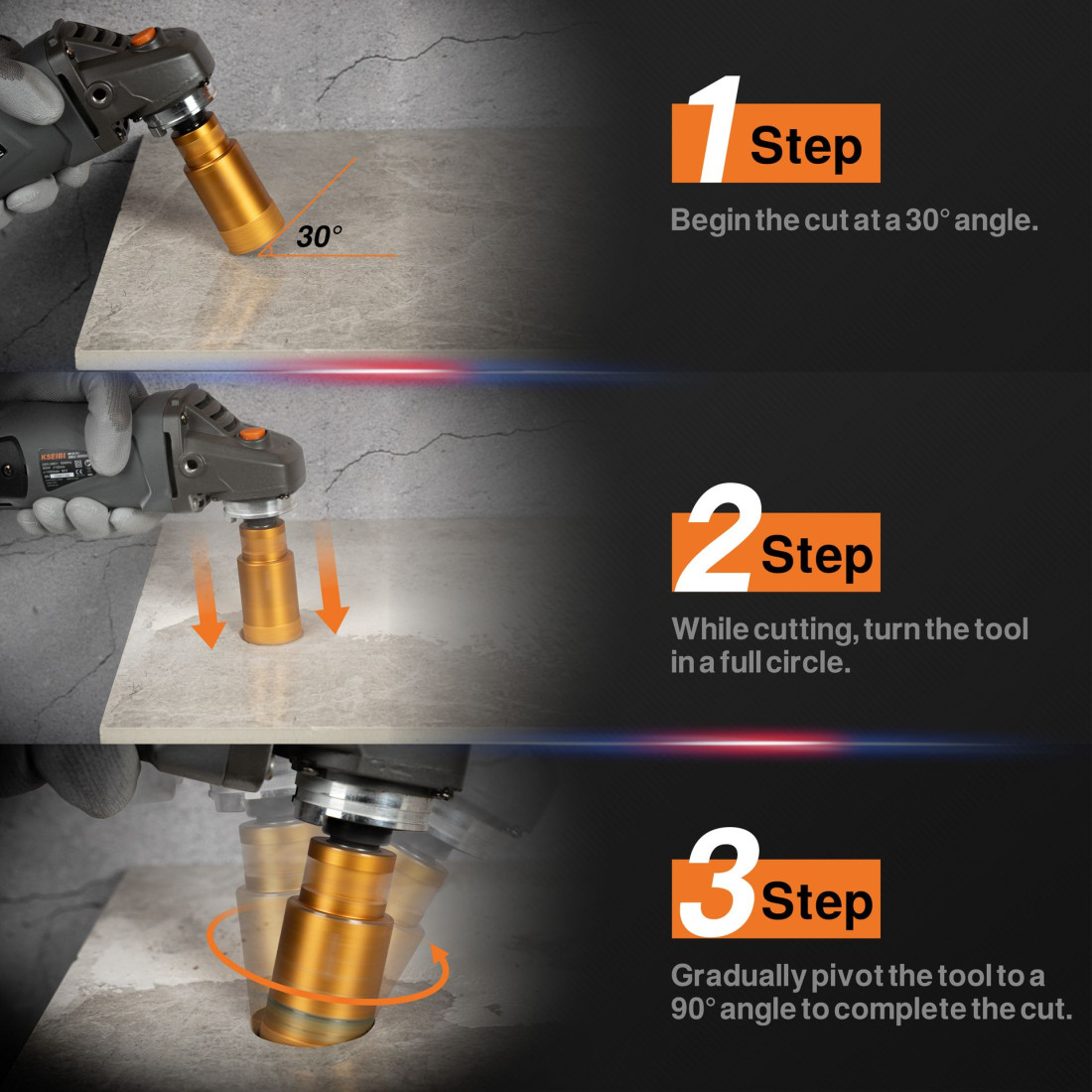 30°

1 Step

Begin the cut at a 30° angle.

KSEIBI

2 Step

While cutting, turn the tool in a full circle.

3 Step

Gradually pivot the tool to a 90° angle to complete the cut.