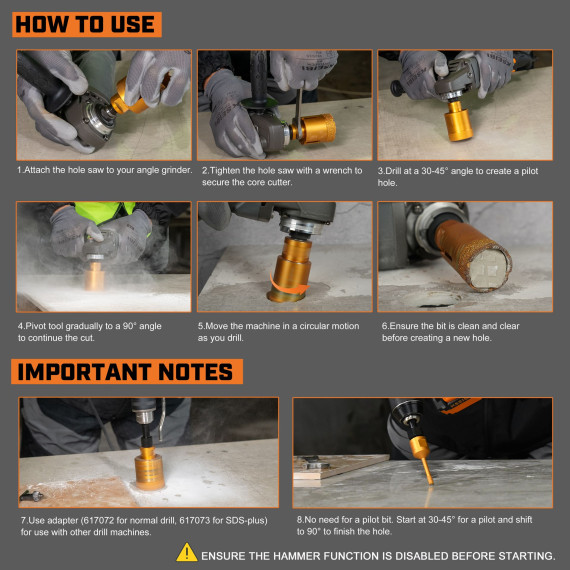 HOW TO USE

1.Attach the hole saw to your angle grinder.

2.Tighten the hole saw with a wrench to secure the core cutter.

3.Drill at a 30-45° angle to create a pilot hole.

4.Pivot tool gradually to a 90° angle to continue the cut.

5.Move the machine in a circular motion as you drill.

6.Ensure the bit is clean and clear before creating a new hole.

IMPORTANT NOTES

7.Use adapter (617072 for normal drill, 617073 for SDS-plus) for use with other drill machines.

8.No need for a pilot bit. Start at 30-45° for a pilot and shift to 90° to finish the hole.

ENSURE THE HAMMER FUNCTION IS DISABLED BEFORE STARTING.