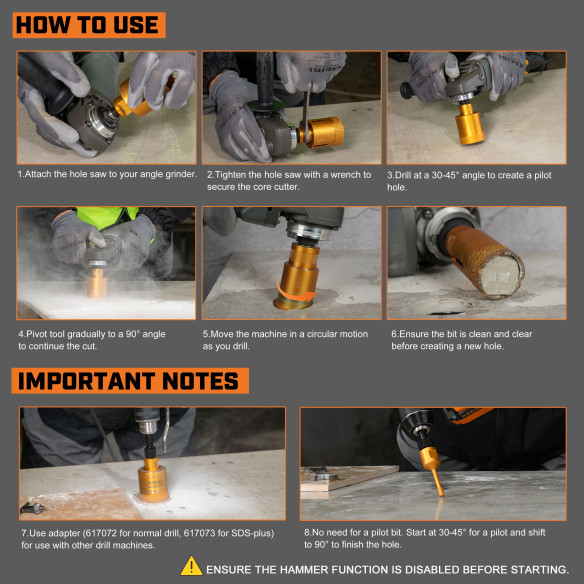 HOW TO USE

1.Attach the hole saw to your angle grinder.

2.Tighten the hole saw with a wrench to secure the core cutter.

3.Drill at a 30-45° angle to create a pilot hole.

4.Pivot tool gradually to a 90° angle to continue the cut.

5.Move the machine in a circular motion as you drill.

6.Ensure the bit is clean and clear before creating a new hole.

IMPORTANT NOTES

7.Use adapter (617072 for normal drill, 617073 for SDS-plus) for use with other drill machines.

8.No need for a pilot bit. Start at 30-45° for a pilot and shift to 90° to finish the hole.

ENSURE THE HAMMER FUNCTION IS DISABLED BEFORE STARTING.