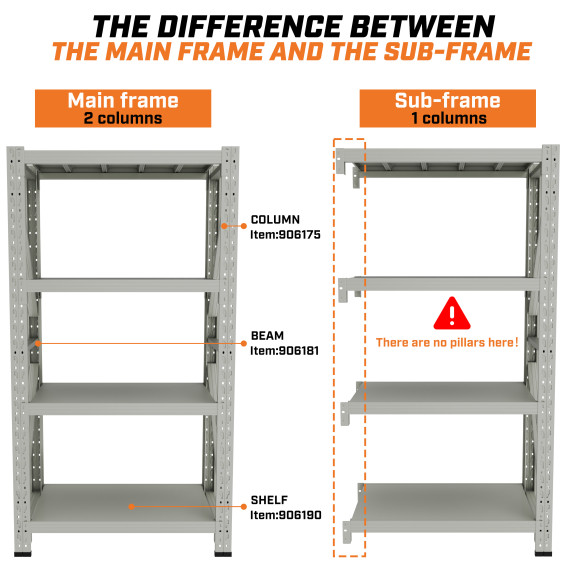 THE DIFFERENCE BETWEEN
THE MAIN FRAME AND THE SUB-FRAME

Main frame
2 columns

Sub-frame
1 columns

COLUMN
Item:906175

BEAM
Item:906181

SHELF
Item:906190

There are no pillars here!