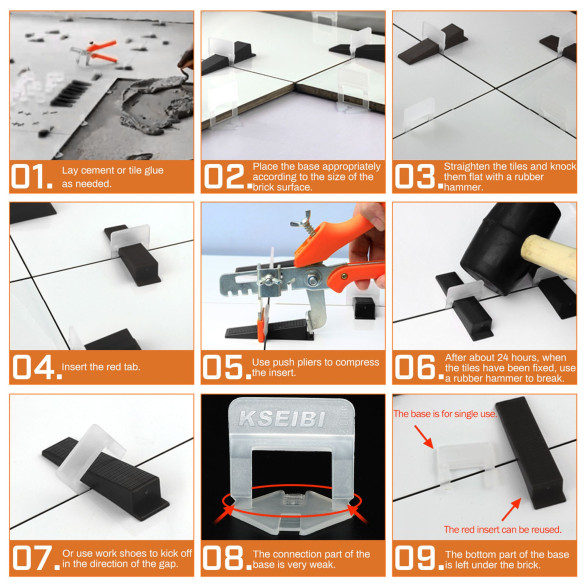 01. Lay cement or tile glue as needed.

02. Place the base appropriately according to the size of the brick surface.

03. Straighten the tiles and knock them flat with a rubber hammer.

04. Insert the red tab.

05. Use push pliers to compress the insert.

06. After about 24 hours, when the tiles have been fixed, use a rubber hammer to break.

07. Or use work shoes to kick off in the direction of the gap.

KSEIBI

08. The connection part of the base is very weak.

The base is for single use.

The red insert can be reused.

09. The bottom part of the base is left under the brick.