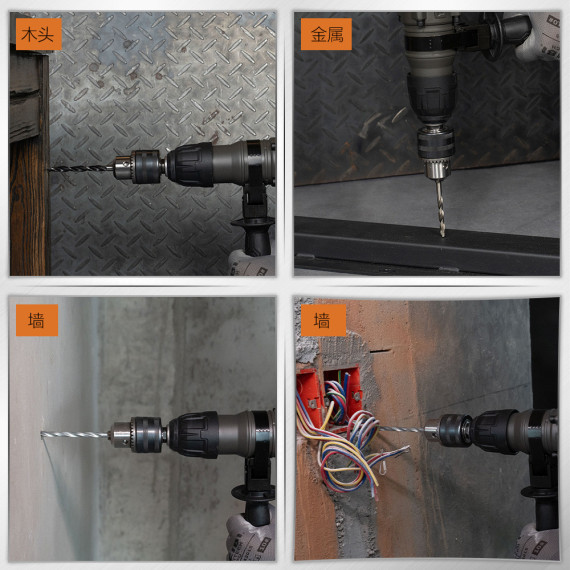 木头

金属

墙

墙