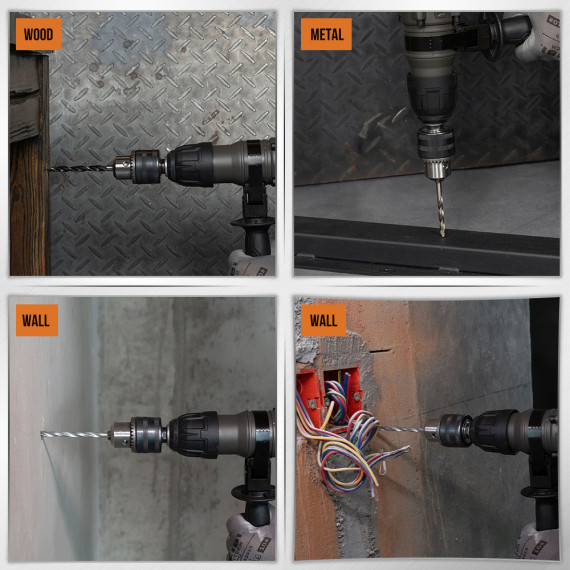 WOOD

METAL

WALL

WALL