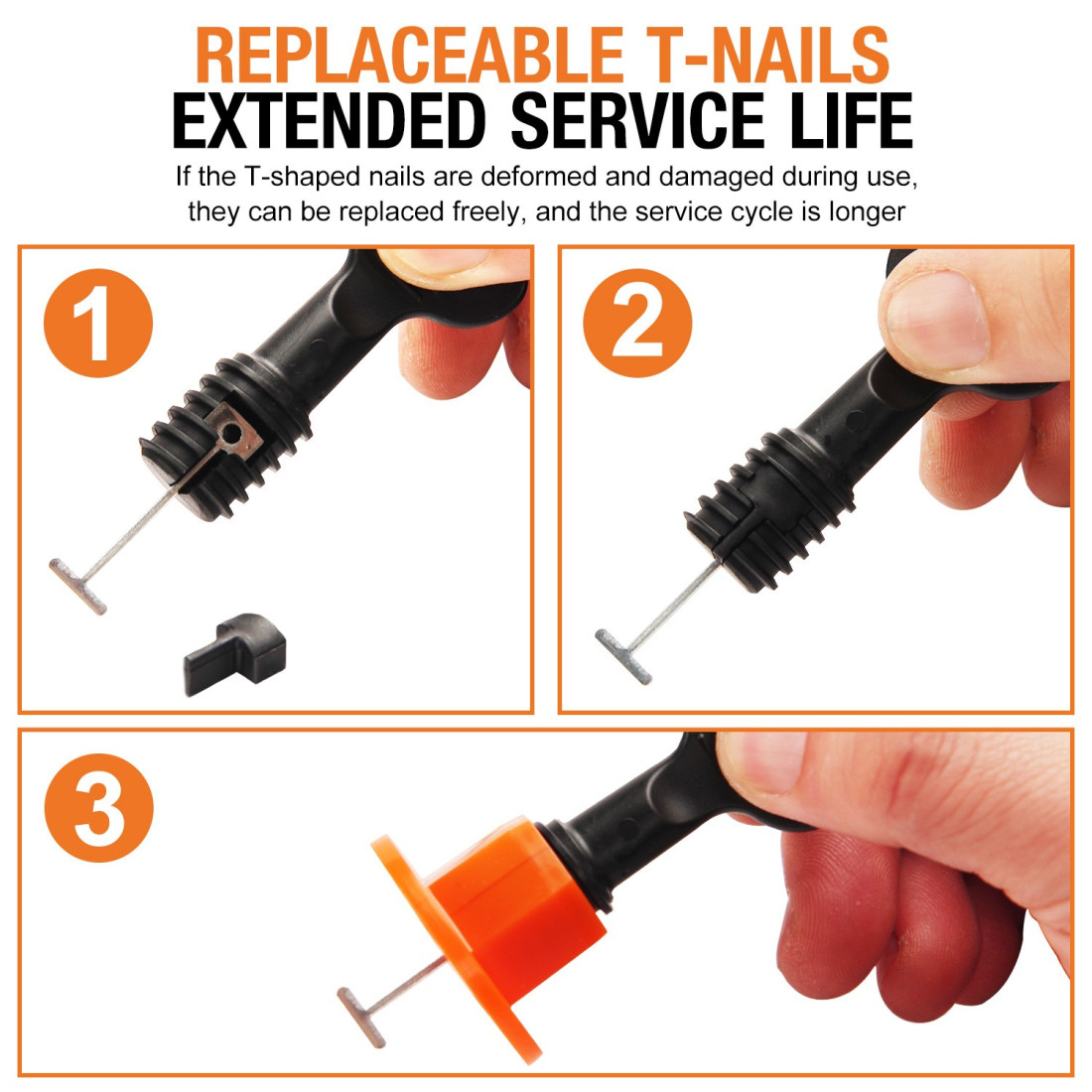 REPLACEABLE T-NAILS
EXTENDED SERVICE LIFE

If the T-shaped nails are deformed and damaged during use, they can be replaced freely, and the service cycle is longer

1

2

3