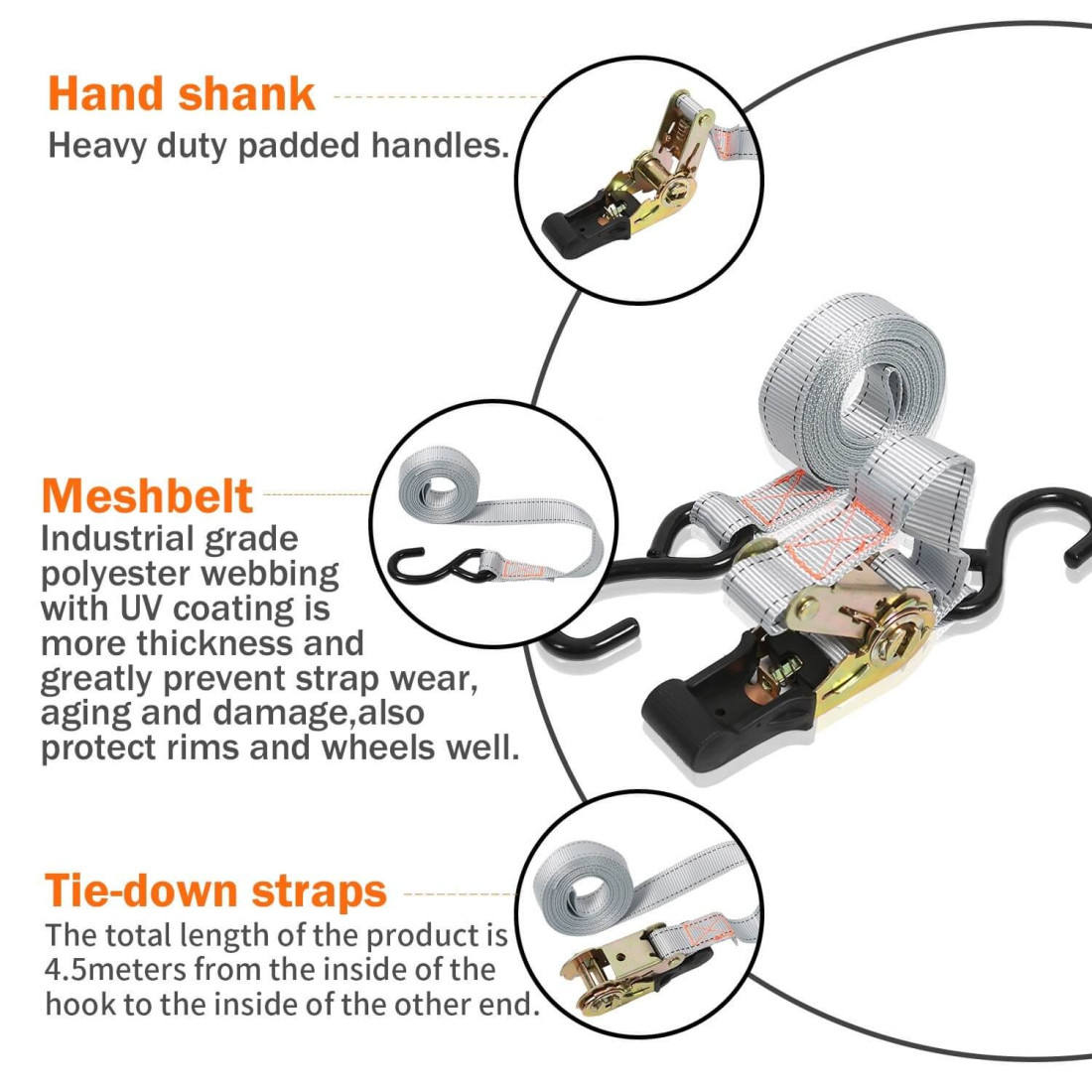 Hand shank
Heavy duty padded handles.

Meshbelt
Industrial grade polyester webbing with UV coating is more thickness and greatly prevent strap wear, aging and damage,also protect rims and wheels well.

Tie-down straps
The total length of the product is 4.5meters from the inside of the hook to the inside of the other end.